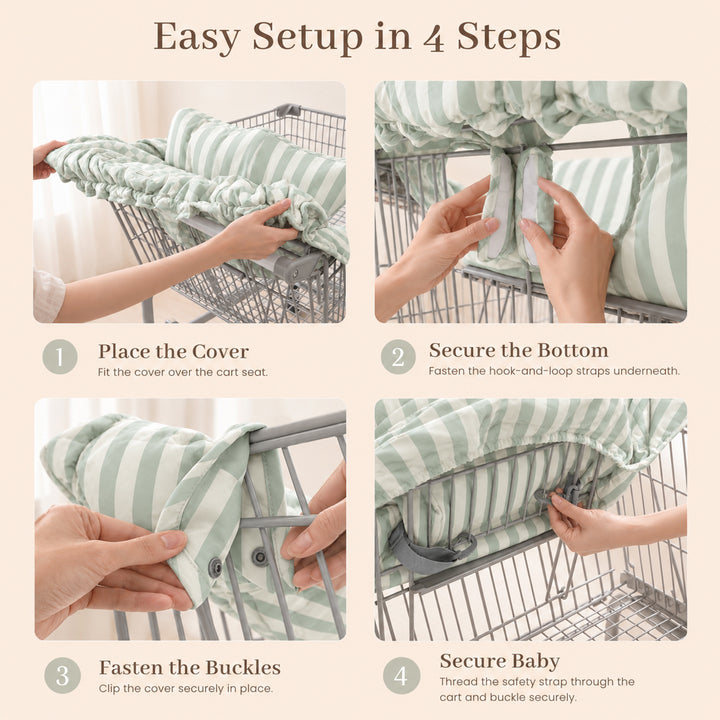 Easy Setup in 4 Steps

1 Place the Cover
Fit the cover over the cart seat.

2 Secure the Bottom
Fasten the hook-and-loop straps underneath.

3 Fasten the Buckles
Clip the cover securely in place.

4 Secure Baby
Thread the safety strap through the cart and buckle securely.