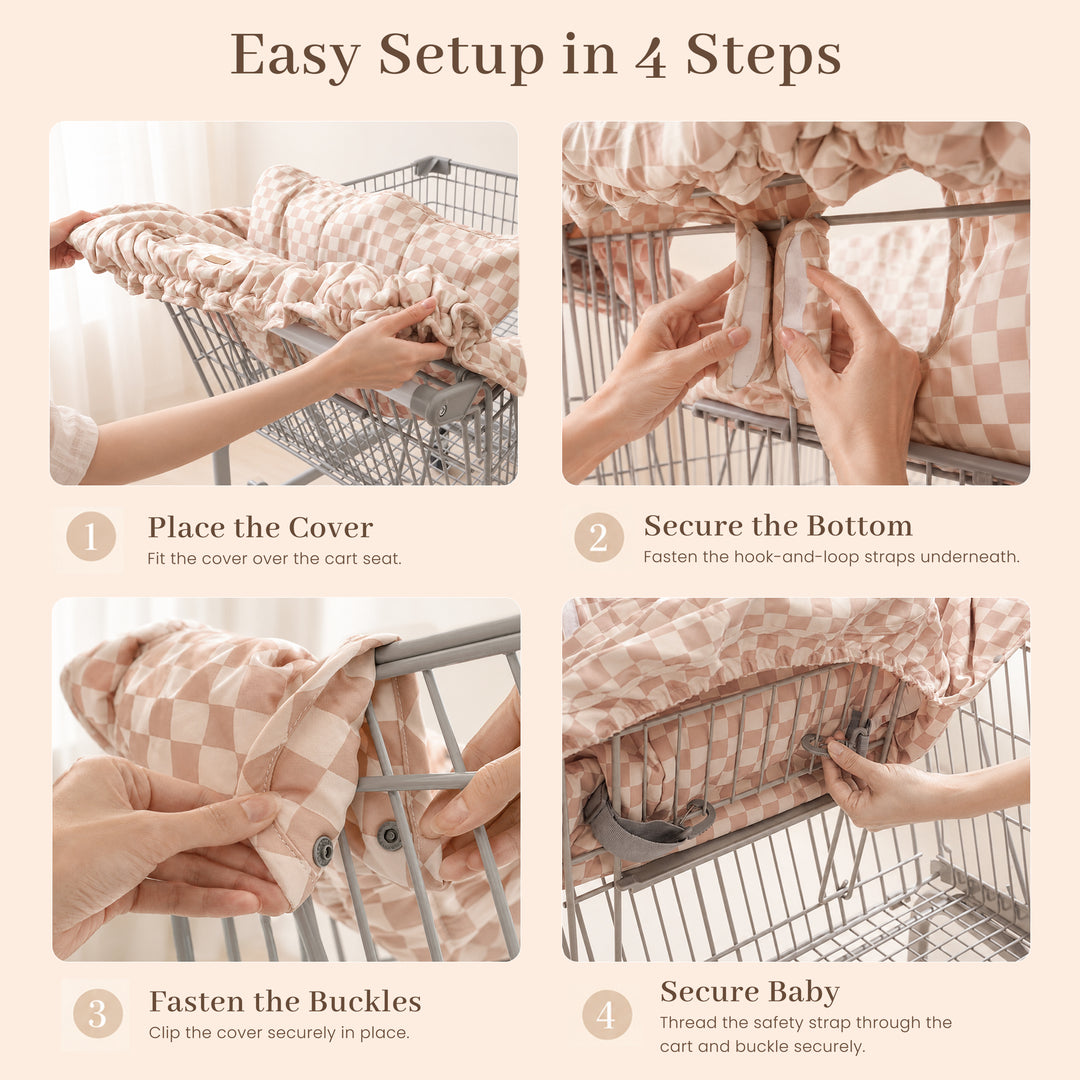 Easy Setup in 4 Steps

1 Place the Cover
Fit the cover over the cart seat.

2 Secure the Bottom
Fasten the hook-and-loop straps underneath.

3 Fasten the Buckles
Clip the cover securely in place.

4 Secure Baby
Thread the safety strap through the cart and buckle securely.