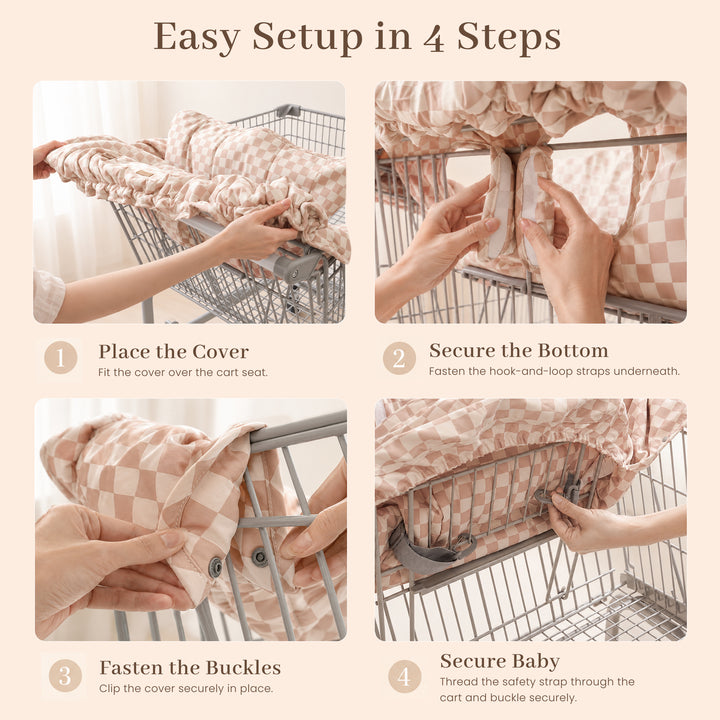 Easy Setup in 4 Steps

1 Place the Cover
Fit the cover over the cart seat.

2 Secure the Bottom
Fasten the hook-and-loop straps underneath.

3 Fasten the Buckles
Clip the cover securely in place.

4 Secure Baby
Thread the safety strap through the cart and buckle securely.